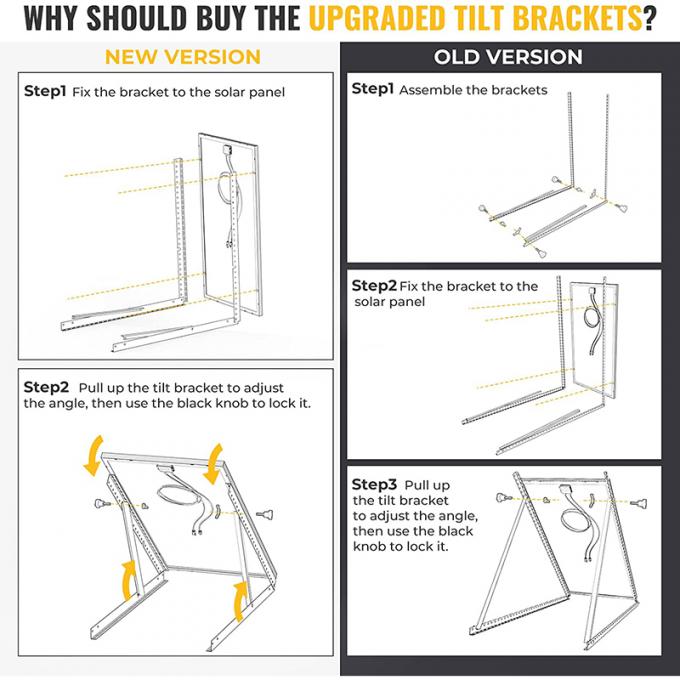 WHY SHOULD BUY THE UPGRADED TILT BRACKETS?

NEW VERSION

Step1 Fix the bracket to the solar panel

Step2 Pull up the tilt bracket to adjust the angle, then use the black knob to lock it.

OLD VERSION

Step1 Assemble the brackets

Step2 Fix the bracket to the solar panel

Step3 Pull up the tilt bracket to adjust the angle, then use the black knob to lock it.