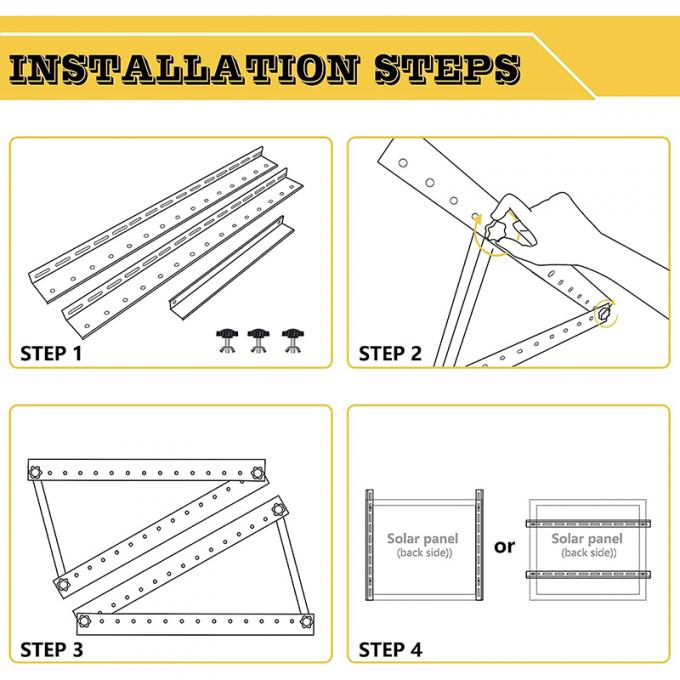 INSTALLATION STEPS

STEP 1

STEP 2

STEP 3

Solar panel
(back side))

or

Solar panel
(back side))

STEP 4